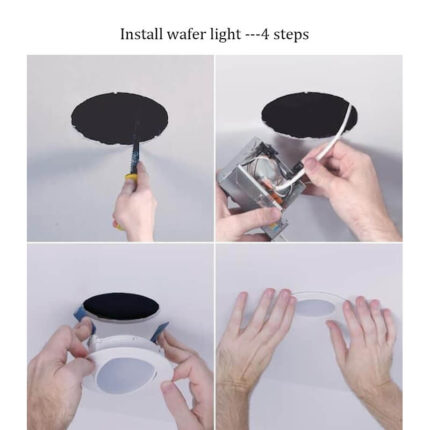 Install wafer light ---4 steps