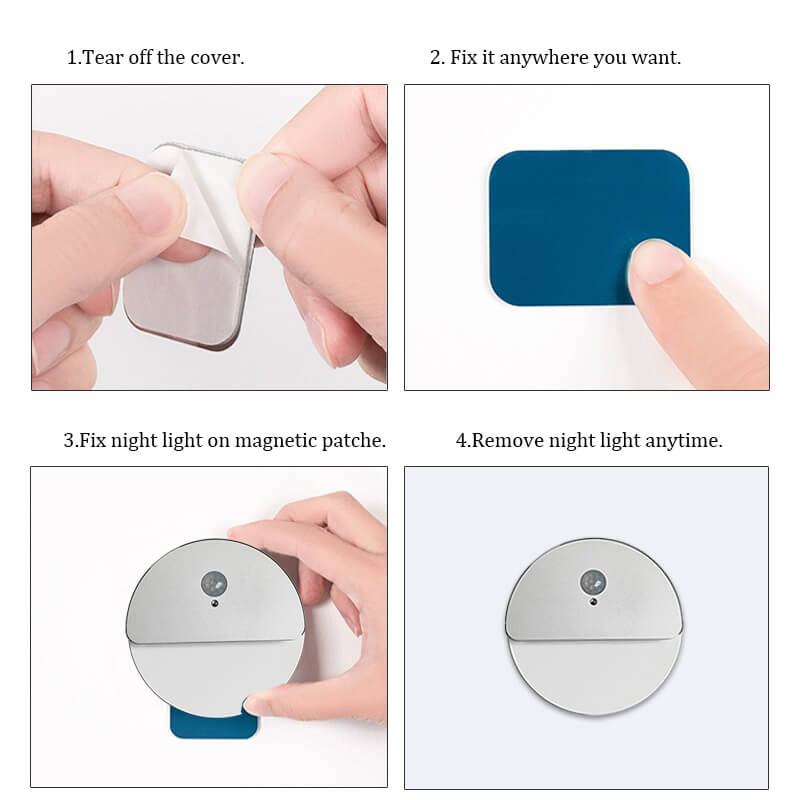 1.Tear off the cover.

2. Fix it anywhere you want.

3.Fix night light on magnetic patche.

4.Remove night light anytime.