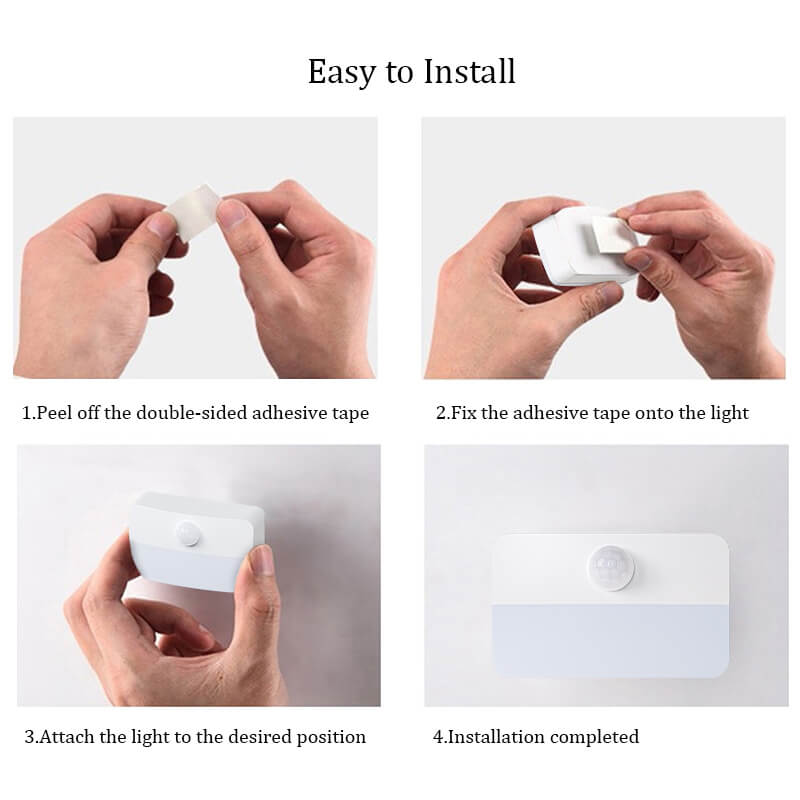 Easy to Install

1.Peel off the double-sided adhesive tape

2.Fix the adhesive tape onto the light

3.Attach the light to the desired position

4.Installation completed