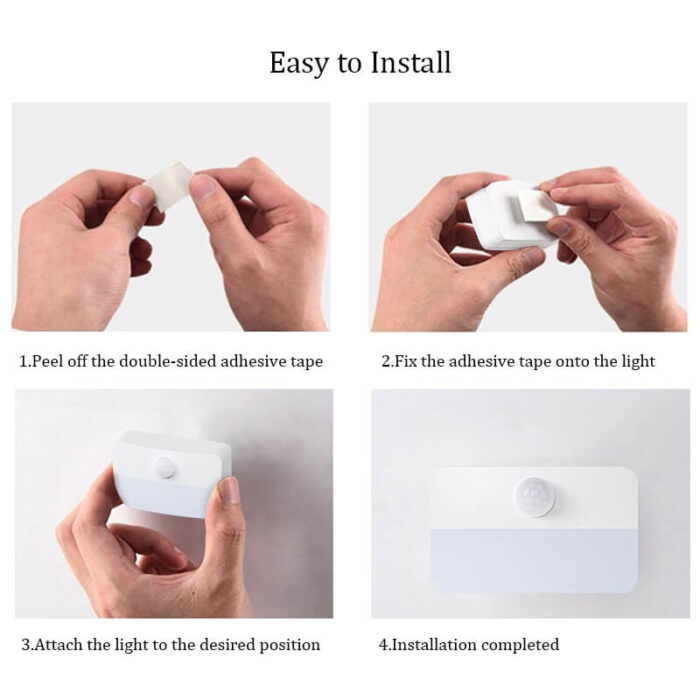 Easy to Install

1.Peel off the double-sided adhesive tape

2.Fix the adhesive tape onto the light

3.Attach the light to the desired position

4.Installation completed