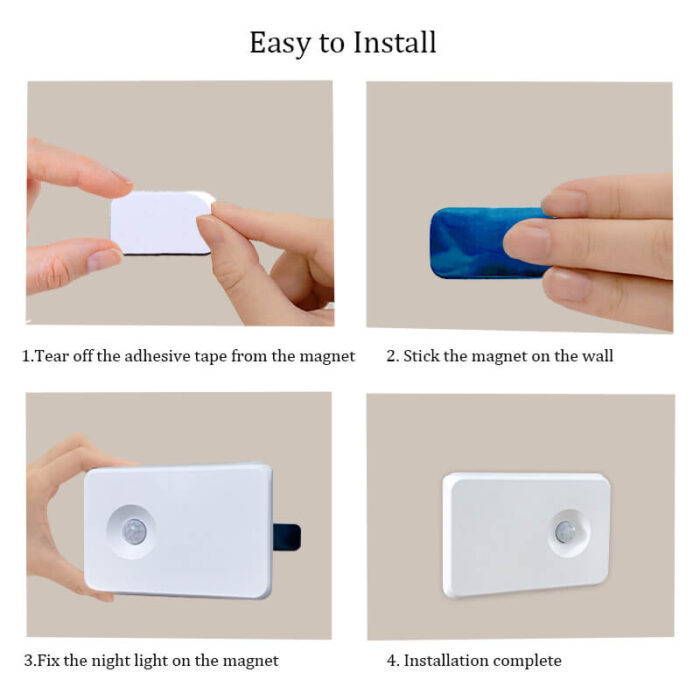 Easy to Install

1.Tear off the adhesive tape from the magnet

2. Stick the magnet on the wall

3.Fix the night light on the magnet

4. Installation complete